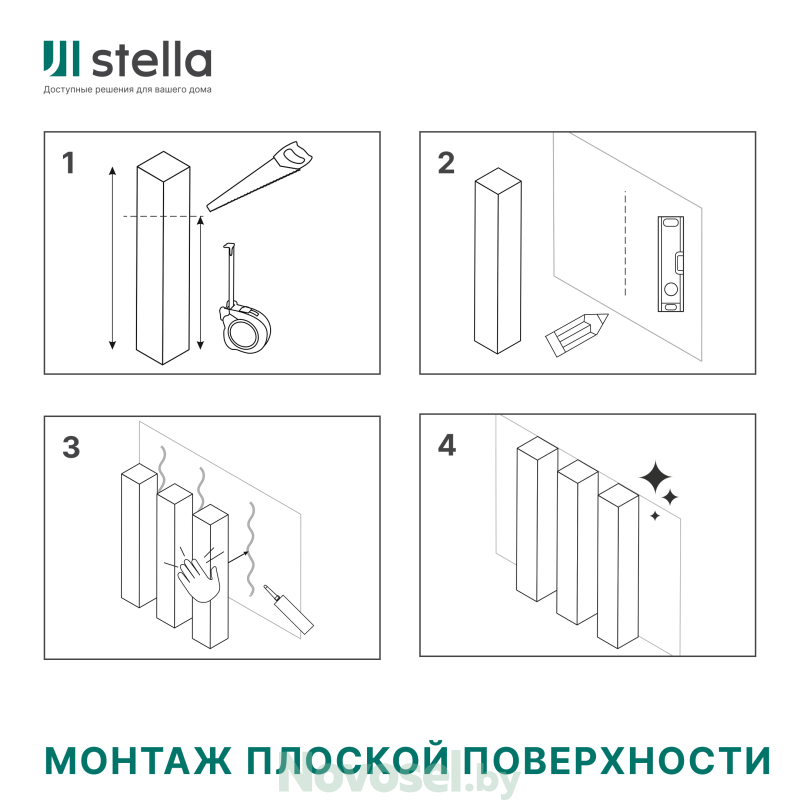 stella
Доступные решения для вашего дома

1

2

3

4

МОНТАЖ ПЛОСКОЙ ПОВЕРХНОСТИ

Novosel.by