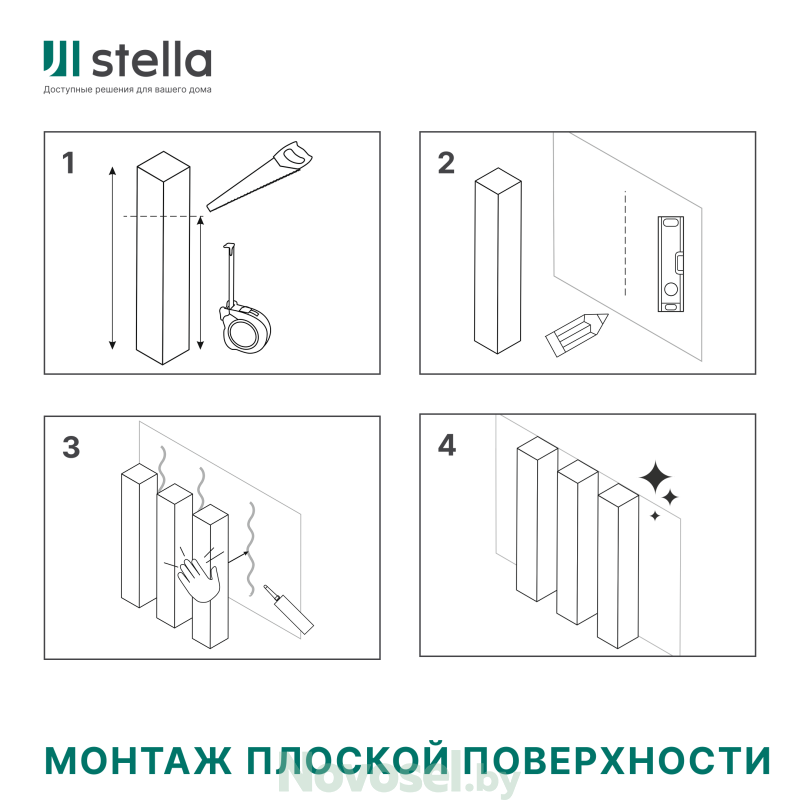 stella
Доступные решения для вашего дома

1

2

3

4

МОНТАЖ ПЛОСКОЙ ПОВЕРХНОСТИ

Novosel.by